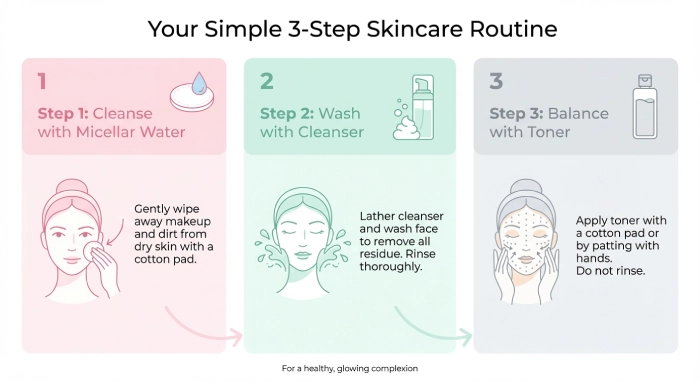 Your Simple 3-Step Skincare Routine

1

Step 1: Cleanse with Micellar Water

Gently wipe away makeup and dirt from dry skin with a cotton pad.

2

Step 2: Wash with Cleanser

Lather cleanser and wash face to remove all residue. Rinse thoroughly.

3

Step 3: Balance with Toner

Apply toner with a cotton pad or by patting with hands.
Do not rinse.

For a healthy, glowing complexion